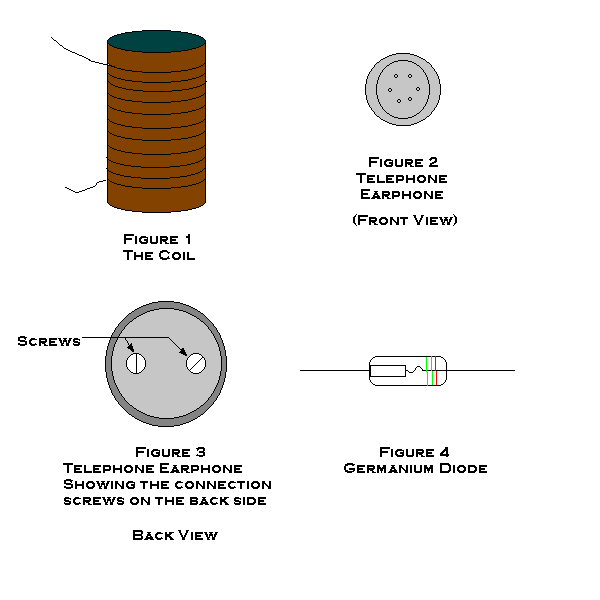 Figure 1
The Coil

Figure 2
Telephone
Earphone

(Front View)

Screws

Figure 3
Telephone Earphone
Showing the connection
screws on the back side

Back View

Figure 4
Germanium Diode